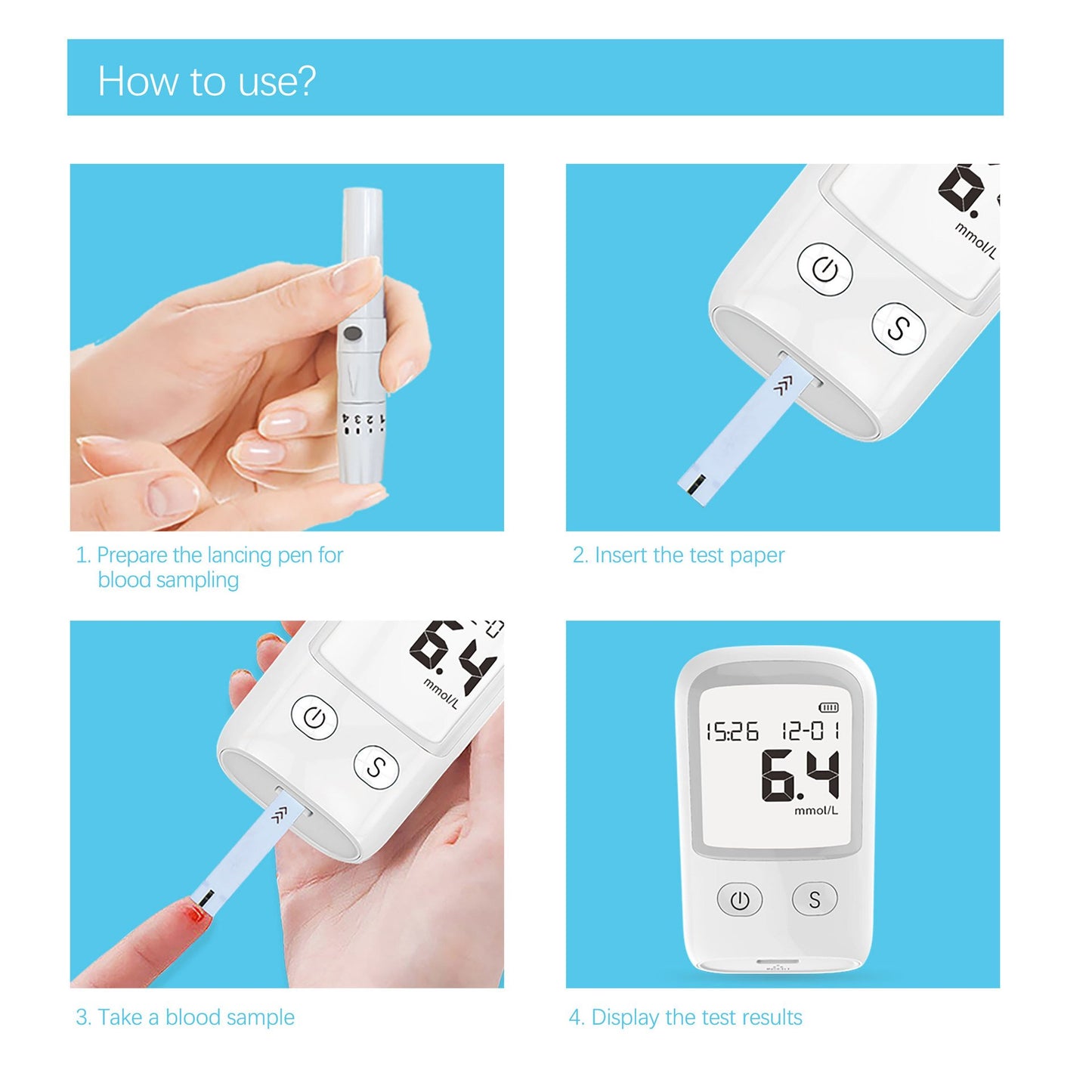 How to use?

1 2 3 4

1. Prepare the lancing pen for blood sampling

mmol/L

S

2. Insert the test paper

6.4

mmol/L

S

3. Take a blood sample

15:26 12-01

6.4

mmol/L

S

4. Display the test results